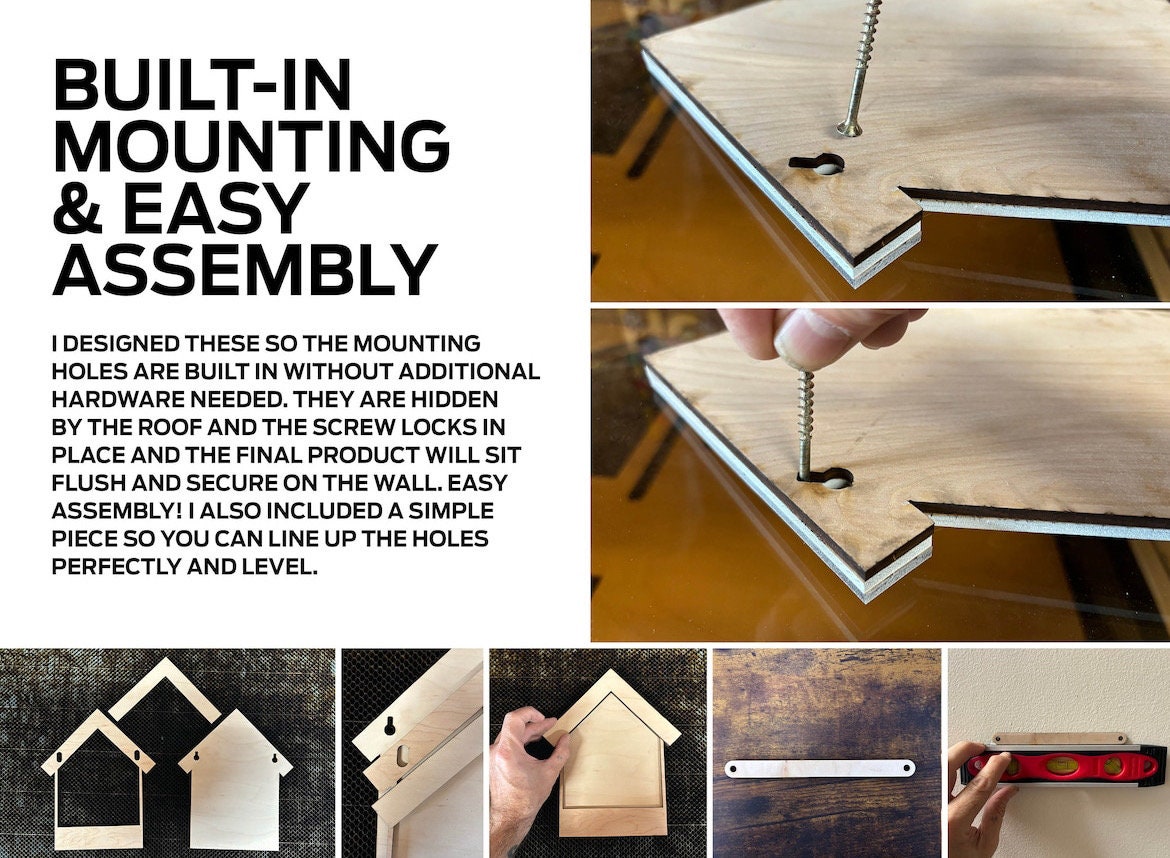 BUILT-IN MOUNTING & EASY ASSEMBLY

I DESIGNED THESE SO THE MOUNTING HOLES ARE BUILT IN WITHOUT ADDITIONAL HARDWARE NEEDED. THEY ARE HIDDEN BY THE ROOF AND THE SCREW LOCKS IN PLACE AND THE FINAL PRODUCT WILL SIT FLUSH AND SECURE ON THE WALL. EASY ASSEMBLY! I ALSO INCLUDED A SIMPLE PIECE SO YOU CAN LINE UP THE HOLES PERFECTLY AND LEVEL.