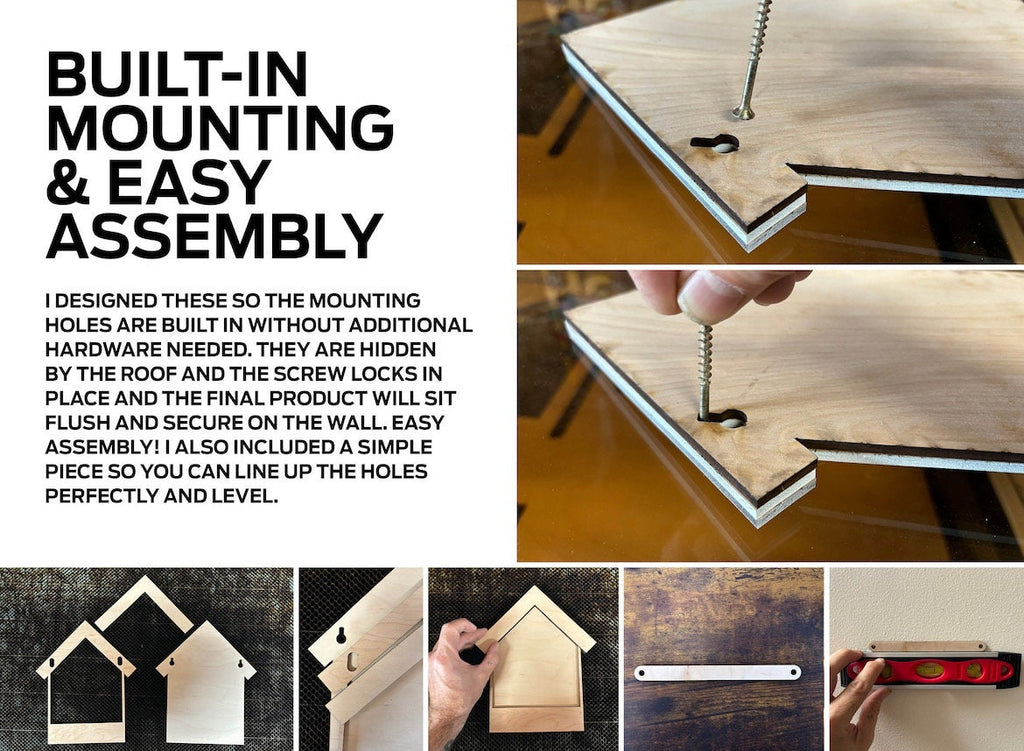 BUILT-IN MOUNTING & EASY ASSEMBLY

I DESIGNED THESE SO THE MOUNTING HOLES ARE BUILT IN WITHOUT ADDITIONAL HARDWARE NEEDED. THEY ARE HIDDEN BY THE ROOF AND THE SCREW LOCKS IN PLACE AND THE FINAL PRODUCT WILL SIT FLUSH AND SECURE ON THE WALL. EASY ASSEMBLY! I ALSO INCLUDED A SIMPLE PIECE SO YOU CAN LINE UP THE HOLES PERFECTLY AND LEVEL.